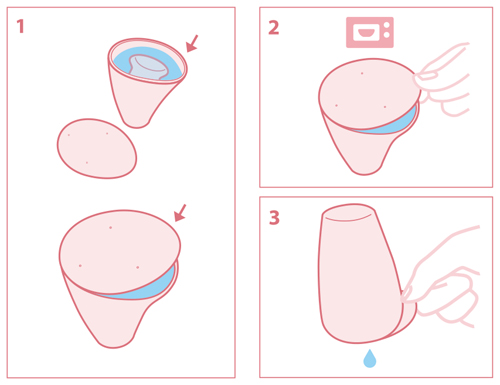 1

2

3