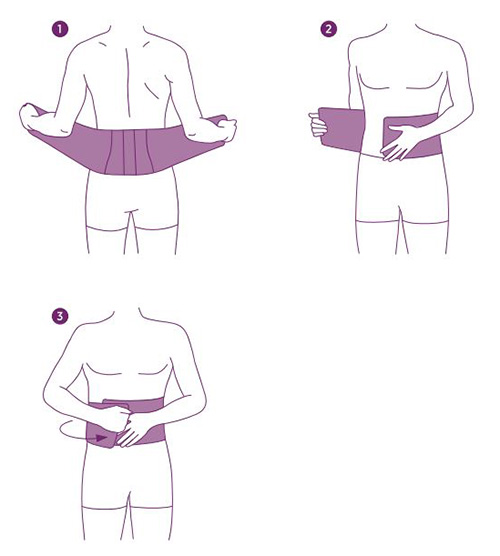 1

2

3